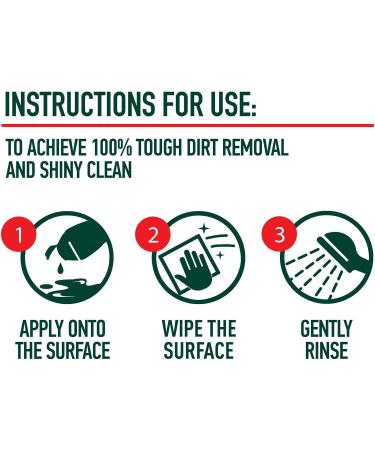 INSTRUCTIONS FOR USE:

TO ACHIEVE 100% TOUGH DIRT REMOVAL AND SHINY CLEAN

1
APPLY ONTO THE SURFACE

2
WIPE THE SURFACE

3
GENTLY RINSE