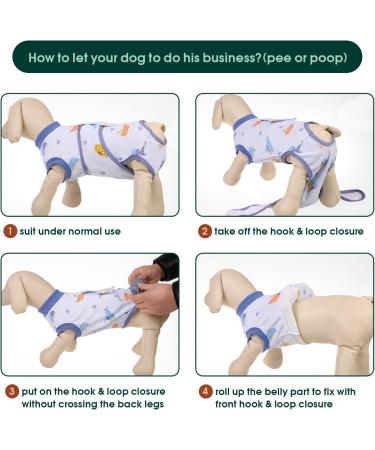 How to let your dog to do his business?(pee or poop)

1 suit under normal use

2 take off the hook & loop closure

3 put on the hook & loop closure without crossing the back legs

4 roll up the belly part to fix with front hook & loop closure