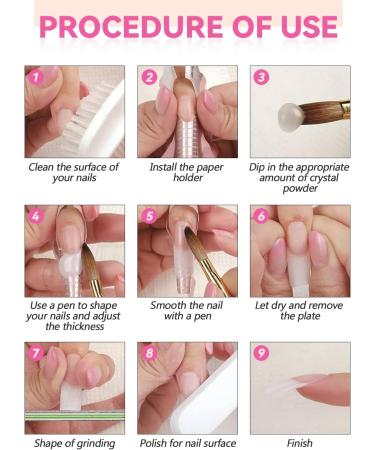 PROCEDURE OF USE

1

Clean the surface of your nails

2

Install the paper holder

3

Dip in the appropriate amount of crystal powder

4

Use a pen to shape your nails and adjust the thickness

5

Smooth the nail with a pen

6

Let dry and remove the plate

7

Shape of grinding

8

Polish for nail surface

9

Finish