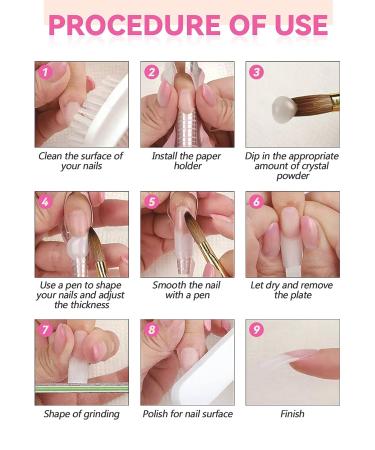 PROCEDURE OF USE

1
Clean the surface of your nails

2
Install the paper holder

3
Dip in the appropriate amount of crystal powder

4
Use a pen to shape your nails and adjust the thickness

5
Smooth the nail with a pen

6
Let dry and remove the plate

7
Shape of grinding

8
Polish for nail surface

9
Finish