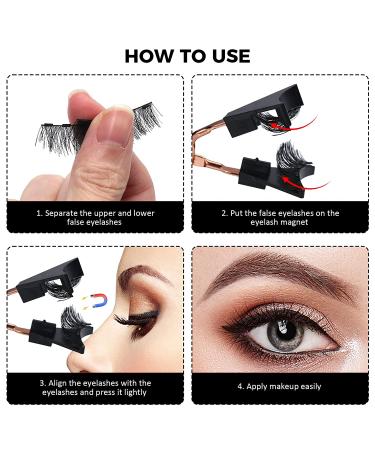 HOW TO USE

1. Separate the upper and lower false eyelashes

2. Put the false eyelashes on the eyelash magnet

3. Align the eyelashes with the eyelashes and press it lightly

4. Apply makeup easily