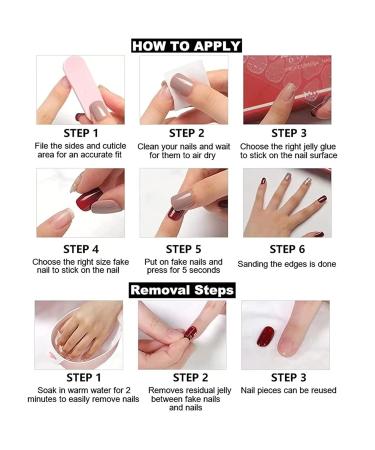 HOW TO APPLY

STEP 1
File the sides and cuticle area for an accurate fit

STEP 2
Clean your nails and wait for them to air dry

STEP 3
Choose the right jelly glue to stick on the nail surface

STEP 4
Choose the right size fake nail to stick on the nail

STEP 5
Put on fake nails and press for 5 seconds

STEP 6
Sanding the edges is done

Removal Steps

STEP 1
Soak in warm water for 2 minutes to easily remove nails

STEP 2
Removes residual jelly between fake nails and nails

STEP 3
Nail pieces can be reused