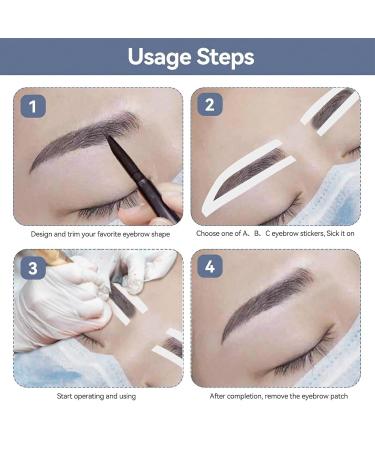 Usage Steps

1

Design and trim your favorite eyebrow shape

2

Choose one of A、B、C eyebrow stickers, Sick it on

3

Start operating and using

4

After completion, remove the eyebrow patch