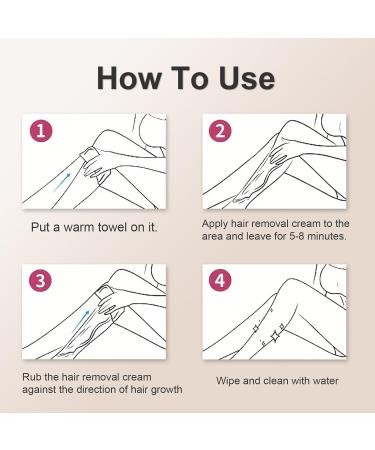 How To Use

1

Put a warm towel on it.

2

Apply hair removal cream to the area and leave for 5-8 minutes.

3

Rub the hair removal cream against the direction of hair growth

4

Wipe and clean with water