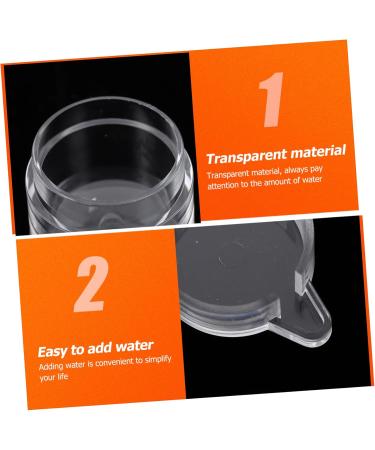 1

Transparent material

Transparent material, always pay attention to the amount of water

2

Easy to add water

Adding water is convenient to simplify your life