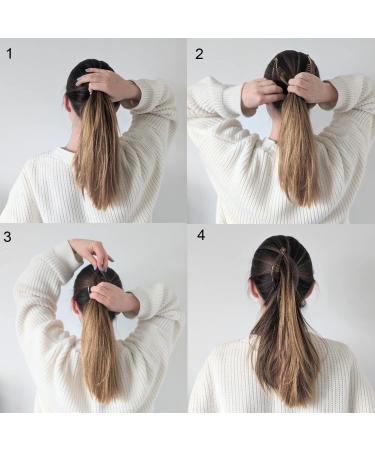 1

2

3

4