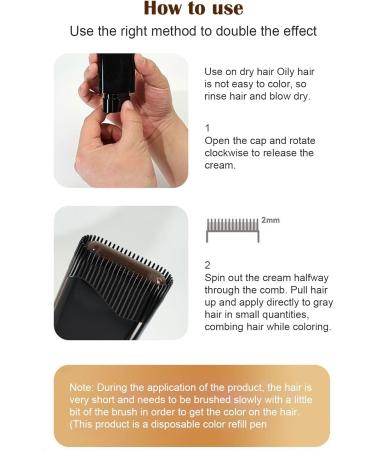 How to use

Use the right method to double the effect

Use on dry hair Oily hair is not easy to color, so rinse hair and blow dry.

1
Open the cap and rotate clockwise to release the cream.

2mm

2
Spin out the cream halfway through the comb. Pull hair up and apply directly to gray hair in small quantities, combing hair while coloring.

Note: During the application of the product, the hair is very short and needs to be brushed slowly with a little bit of the brush in order to get the color on the hair. (This product is a disposable color refill pen