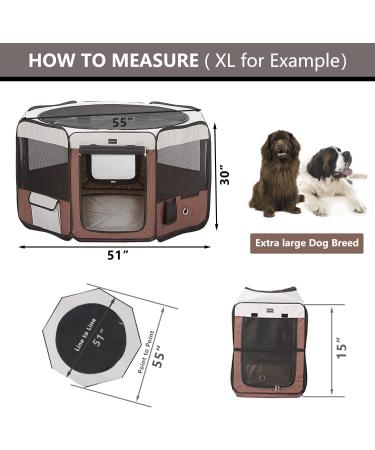 HOW TO MEASURE ( XL for Example)

55"

30"

51"

Extra large Dog Breed

Line to Line
51"

Point to Point
55"

15"