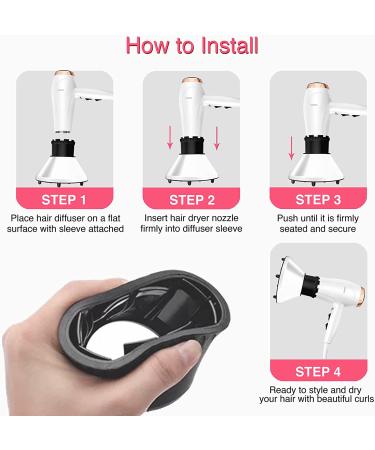 How to Install

STEP 1
Place hair diffuser on a flat surface with sleeve attached

STEP 2
Insert hair dryer nozzle firmly into diffuser sleeve

STEP 3
Push until it is firmly seated and secure

STEP 4
Ready to style and dry your hair with beautiful curls