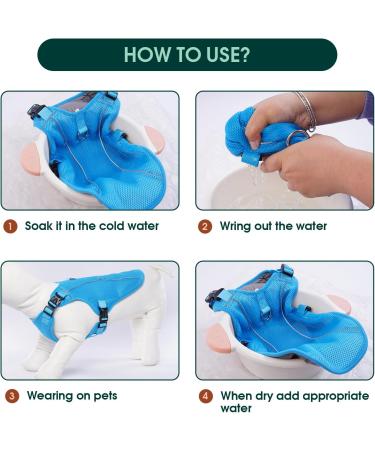 HOW TO USE?

1 Soak it in the cold water

2 Wring out the water

3 Wearing on pets

4 When dry add appropriate water