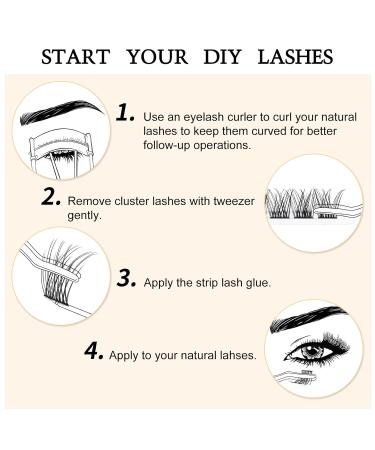 START YOUR DIY LASHES

1. Use an eyelash curler to curl your natural lashes to keep them curved for better follow-up operations.

2. Remove cluster lashes with tweezer gently.

3. Apply the strip lash glue.

4. Apply to your natural lahses.