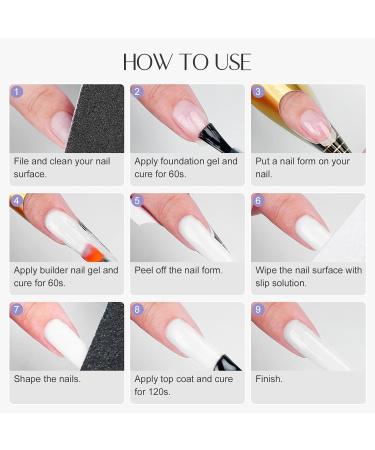 HOW TO USE

1
File and clean your nail surface.

2
Apply foundation gel and cure for 60s.

3
Put a nail form on your nail.

4
Apply builder nail gel and cure for 60s.

5
Peel off the nail form.

6
Wipe the nail surface with slip solution.

7
Shape the nails.

8
Apply top coat and cure for 120s.

9
Finish.