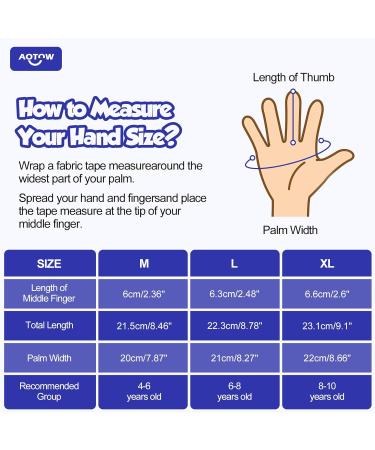 AOTOW

How to Measure Your Hand Size?

Wrap a fabric tape measurearound the widest part of your palm.

Spread your hand and fingersand place the tape measure at the tip of your middle finger.

Length of Thumb

Palm Width

| SIZE | M | L | XL |
|---|---|---|---|
| Length of Middle Finger | 6cm/2.36" | 6.3cm/2.48" | 6.6cm/2.6" |
| Total Length | 21.5cm/8.46" | 22.3cm/8.78" | 23.1cm/9.1" |
| Palm Width | 20cm/7.87" | 21cm/8.27" | 22cm/8.66" |
| Recommended Group | 4-6 years old | 6-8 years old | 8-10 years old |