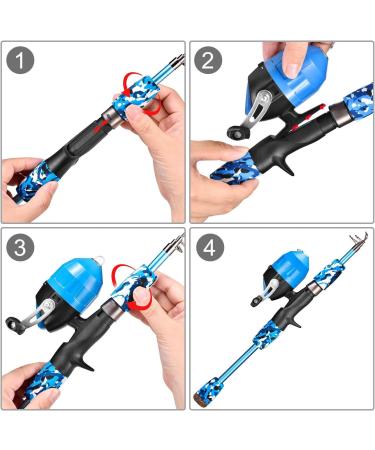 1

2

3

4