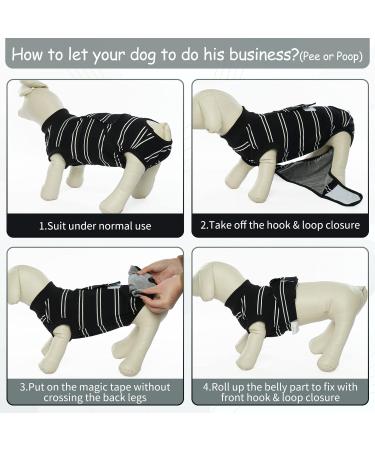 How to let your dog to do his business?(Pee or Poop)

1.Suit under normal use

2.Take off the hook & loop closure

3.Put on the magic tape without crossing the back legs

4.Roll up the belly part to fix with front hook & loop closure