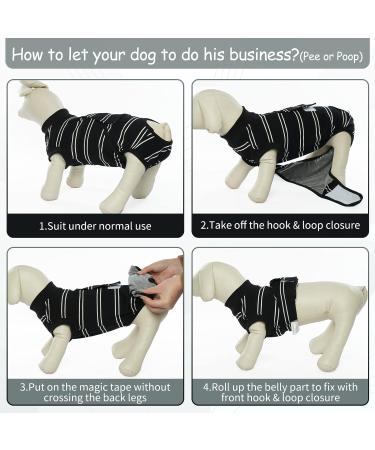 How to let your dog to do his business?(Pee or Poop)

1.Suit under normal use

2.Take off the hook & loop closure

3.Put on the magic tape without crossing the back legs

4.Roll up the belly part to fix with front hook & loop closure