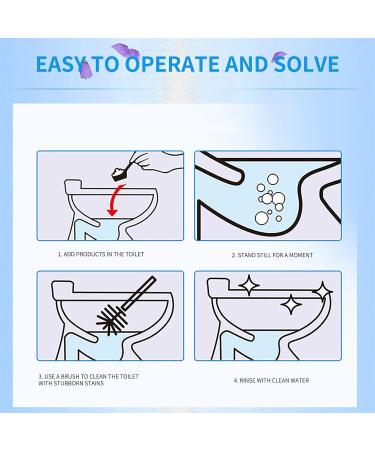 EASY TO OPERATE AND SOLVE

1. ADD PRODUCTS IN THE TOILET

2. STAND STILL FOR A MOMENT

3. USE A BRUSH TO CLEAN THE TOILET WITH STUBBORN STAINS

4. RINSE WITH CLEAN WATER