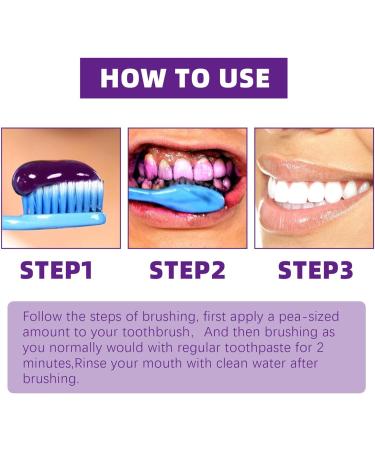 HOW TO USE

STEP1

STEP2

STEP3

Follow the steps of brushing, first apply a pea-sized amount to your toothbrush, And then brushing as you normally would with regular toothpaste for 2 minutes,Rinse your mouth with clean water after brushing.