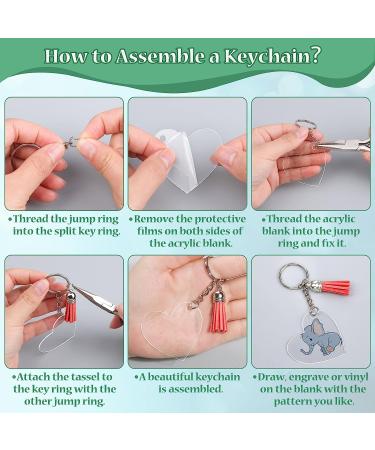 How to Assemble a Keychain?

•Thread the jump ring into the split key ring.

•Remove the protective films on both sides of the acrylic blank.

•Thread the acrylic blank into the jump ring and fix it.

•Attach the tassel to the key ring with the other jump ring.

•A beautiful keychain is assembled.

•Draw, engrave or vinyl on the blank with the pattern you like.