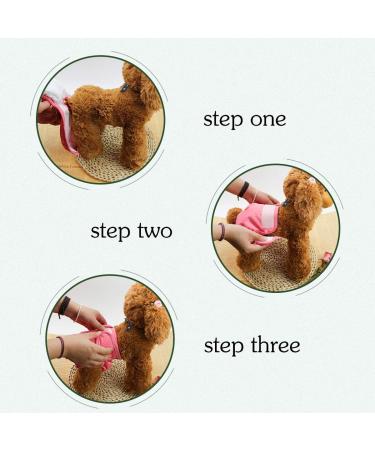 step one

step two

step three