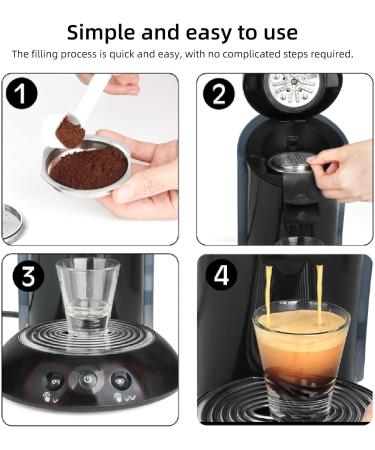 Simple and easy to use

The filling process is quick and easy, with no complicated steps required.

1

2

3

4