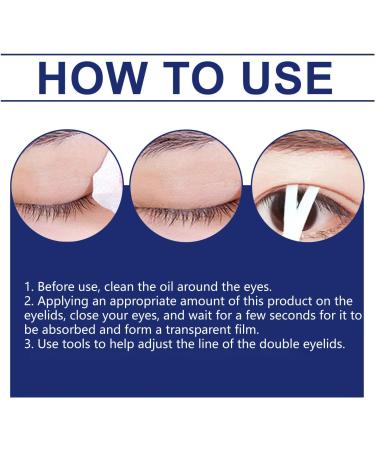 HOW TO USE

1. Before use, clean the oil around the eyes.
2. Applying an appropriate amount of this product on the eyelids, close your eyes, and wait for a few seconds for it to be absorbed and form a transparent film.
3. Use tools to help adjust the line of the double eyelids.