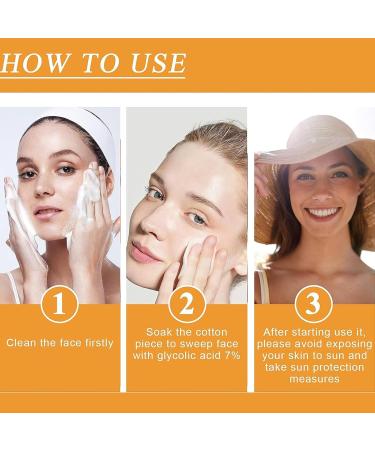 HOW TO USE

1

Clean the face firstly

2

Soak the cotton piece to sweep face with glycolic acid 7%

3

After starting use it, please avoid exposing your skin to sun and take sun protection measures