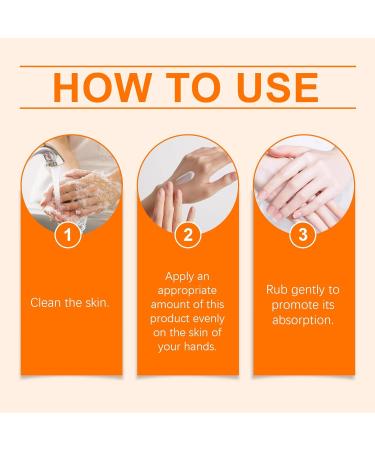 HOW TO USE

1

Clean the skin.

2

Apply an appropriate amount of this product evenly on the skin of your hands.

3

Rub gently to promote its absorption.