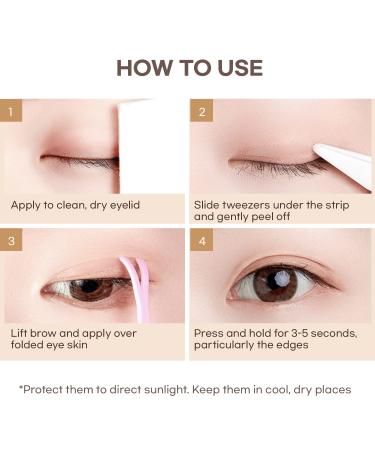 HOW TO USE

1

Apply to clean, dry eyelid

2

Slide tweezers under the strip and gently peel off

3

Lift brow and apply over folded eye skin

4

Press and hold for 3-5 seconds, particularly the edges

*Protect them to direct sunlight. Keep them in cool, dry places