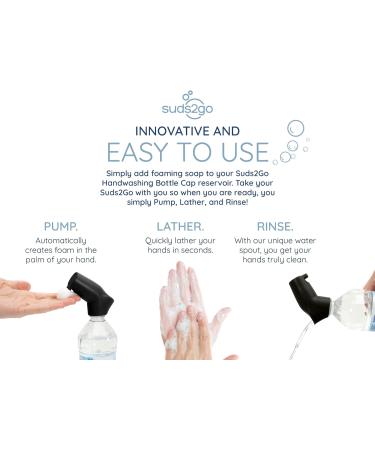 suds2go

INNOVATIVE AND
EASY TO USE

Simply add foaming soap to your Suds2Go Handwashing Bottle Cap reservoir. Take your Suds2Go with you so when you are ready, you simply Pump, Lather, and Rinse!

PUMP.
Automatically creates foam in the palm of your hand.

LATHER.
Quickly lather your hands in seconds.

RINSE.
With our unique water spout, you get your hands truly clean.