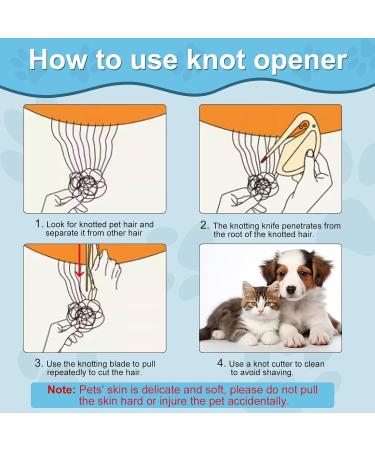 How to use knot opener

1. Look for knotted pet hair and separate it from other hair

2. The knotting knife penetrates from the root of the knotted hair.

3. Use the knotting blade to pull repeatedly to cut the hair.

4. Use a knot cutter to clean to avoid shaving.

Note: Pets' skin is delicate and soft, please do not pull the skin hard or injure the pet accidentally.