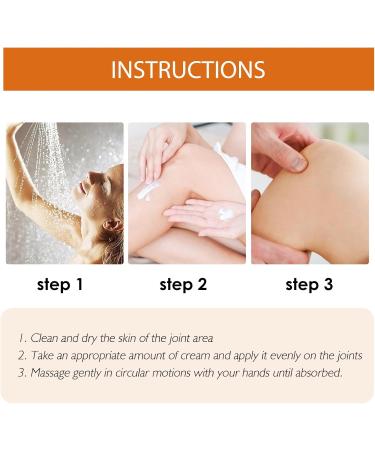 INSTRUCTIONS

step 1

step 2

step 3

1. Clean and dry the skin of the joint area
2. Take an appropriate amount of cream and apply it evenly on the joints
3. Massage gently in circular motions with your hands until absorbed.