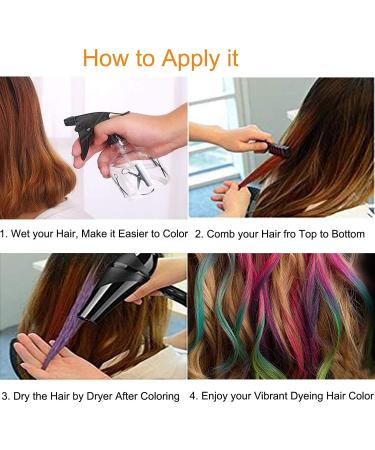 How to Apply it

1. Wet your Hair, Make it Easier to Color

2. Comb your Hair fro Top to Bottom

3. Dry the Hair by Dryer After Coloring

4. Enjoy your Vibrant Dyeing Hair Color