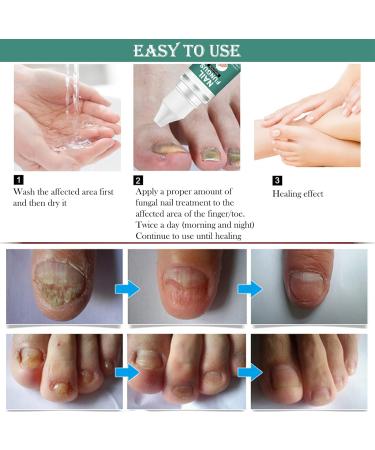 EASY TO USE

NAIL FUNGUS

1
Wash the affected area first and then dry it

2
Apply a proper amount of fungal nail treatment to the affected area of the finger/toe. Twice a day (morning and night) Continue to use until healing

3
Healing effect