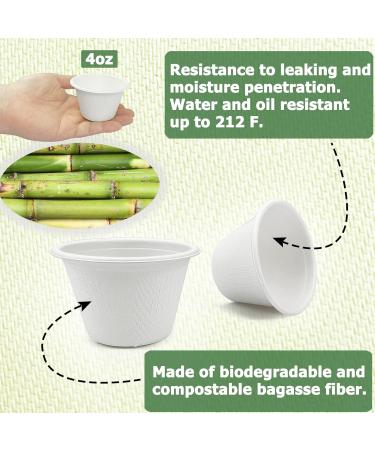 4oz

Resistance to leaking and moisture penetration. Water and oil resistant up to 212 F.

Made of biodegradable and compostable bagasse fiber.