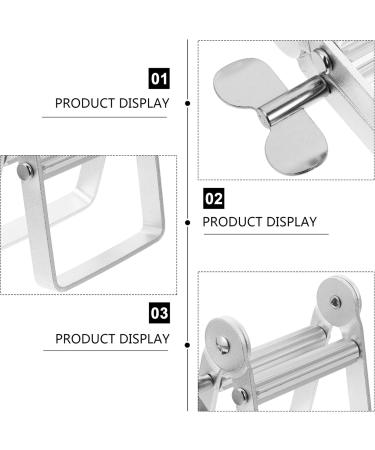 01
PRODUCT DISPLAY

02
PRODUCT DISPLAY

03
PRODUCT DISPLAY