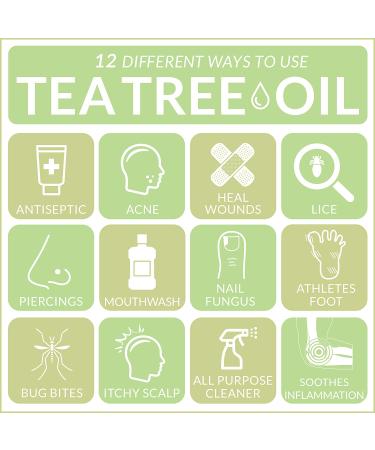 12 DIFFERENT WAYS TO USE

TEA TREE OIL

ANTISEPTIC

ACNE

HEAL WOUNDS

LICE

PIERCINGS

MOUTHWASH

NAIL FUNGUS

ATHLETES FOOT

BUG BITES

ITCHY SCALP

ALL PURPOSE CLEANER

SOOTHES INFLAMMATION