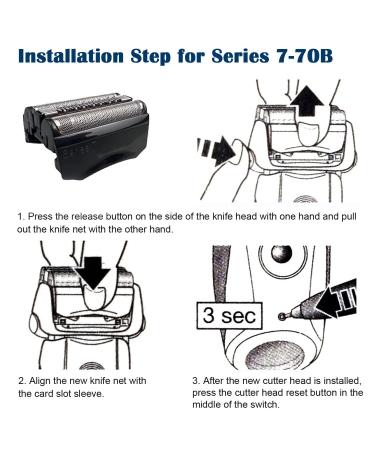 Installation Step for Series 7-70B

1. Press the release button on the side of the knife head with one hand and pull out the knife net with the other hand.

3 sec

2. Align the new knife net with the card slot sleeve.

3. After the new cutter head is installed, press the cutter head reset button in the middle of the switch.