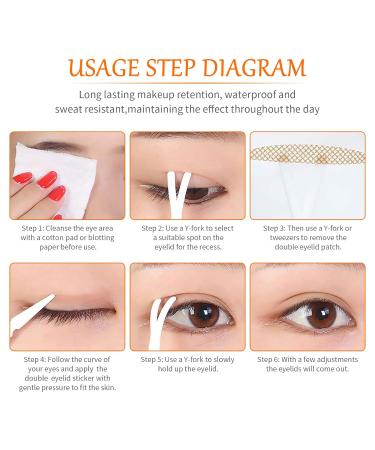 USAGE STEP DIAGRAM

Long lasting makeup retention, waterproof and sweat resistant,maintaining the effect throughout the day

Step 1: Cleanse the eye area with a cotton pad or blotting paper before use.

Step 2: Use a Y-fork to select a suitable spot on the eyelid for the recess.

Step 3: Then use a Y-fork or tweezers to remove the double eyelid patch.

Step 4: Follow the curve of your eyes and apply the double eyelid sticker with gentle pressure to fit the skin.

Step 5: Use a Y-fork to slowly hold up the eyelid.

Step 6: With a few adjustments the eyelids will come out.