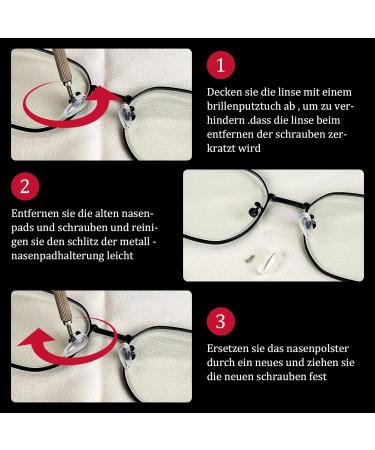 1

Decken sie die linse mit einem brillenputztuch ab , um zu verhindern .dass die linse beim entfernen der schrauben zerkratzt wird

2

Entfernen sie die alten nasenpads und schrauben und reinigen sie den schlitz der metall - nasenpadhalterung leicht

3

Ersetzen sie das nasenpolster durch ein neues und ziehen sie die neuen schrauben fest