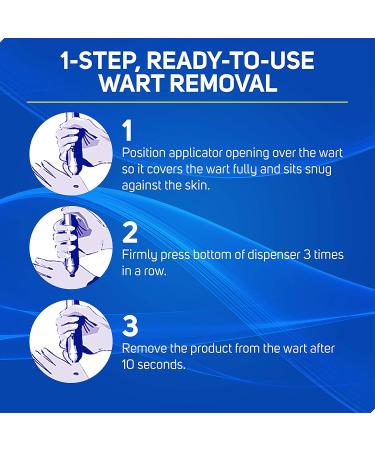 1-STEP, READY-TO-USE WART REMOVAL

1
Position applicator opening over the wart so it covers the wart fully and sits snug against the skin.

2
Firmly press bottom of dispenser 3 times in a row.

3
Remove the product from the wart after 10 seconds.