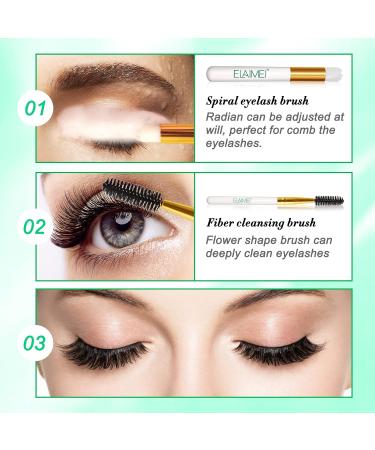 01

ELAIMEI

Spiral eyelash brush

Radian can be adjusted at will, perfect for comb the eyelashes.

02

ELAIMEI

Fiber cleansing brush

Flower shape brush can deeply clean eyelashes

03