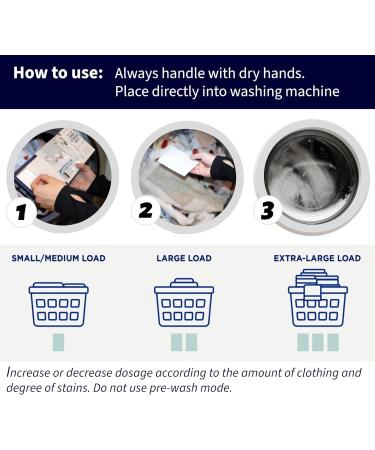 How to use: Always handle with dry hands. Place directly into washing machine

1

2

3

SMALL/MEDIUM LOAD

LARGE LOAD

EXTRA-LARGE LOAD

Increase or decrease dosage according to the amount of clothing and degree of stains. Do not use pre-wash mode.