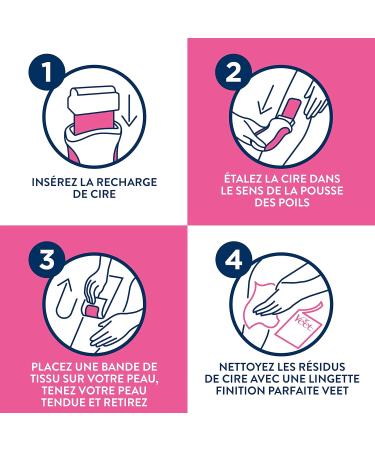 1

INSÉREZ LA RECHARGE DE CIRE

2

ÉTALEZ LA CIRE DANS LE SENS DE LA POUSSE DES POILS

3

PLACEZ UNE BANDE DE TISSU SUR VOTRE PEAU, TENEZ VOTRE PEAU TENDUE ET RETIREZ

4

Veet

NETTOYEZ LES RÉSIDUS DE CIRE AVEC UNE LINGETTE FINITION PARFAITE VEET