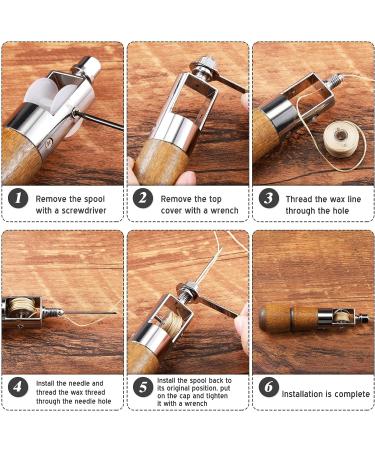 1 Remove the spool with a screwdriver

2 Remove the top cover with a wrench

3 Thread the wax line through the hole

4 Install the needle and thread the wax thread through the needle hole

5 Install the spool back to its original position, put on the cap and tighten it with a wrench

6 Installation is complete