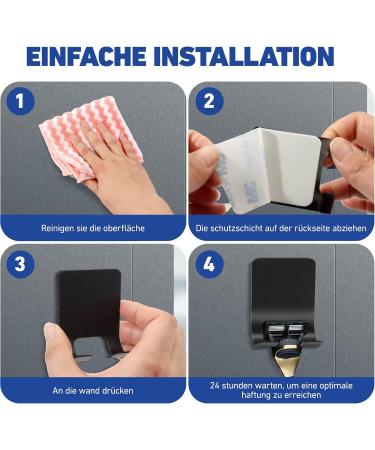 EINFACHE INSTALLATION

1

Reinigen sie die oberfläche

2

3M

Die schutzschicht auf der rückseite abziehen

3

An die wand drücken

4

24 stunden warten, um eine optimale haftung zu erreichen