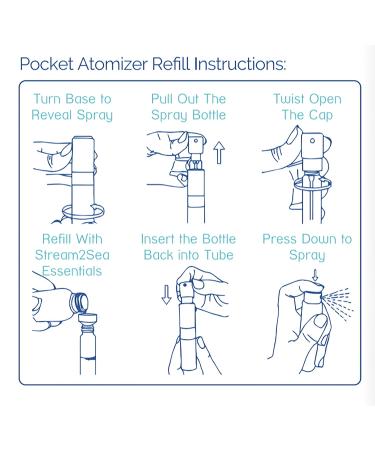 Pocket Atomizer Refill Instructions:

Turn Base to Reveal Spray

Pull Out The Spray Bottle

Twist Open The Cap

Refill With Stream2Sea Essentials

Insert the Bottle Back into Tube

Press Down to Spray