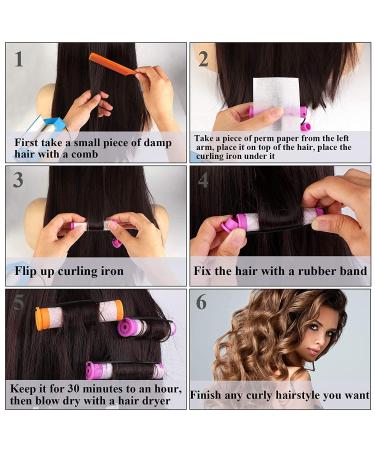 1

First take a small piece of damp hair with a comb

2

Take a piece of perm paper from the left arm, place it on top of the hair, place the curling iron under it

3

Flip up curling iron

4

Fix the hair with a rubber band

5

Keep it for 30 minutes to an hour, then blow dry with a hair dryer

6

Finish any curly hairstyle you want