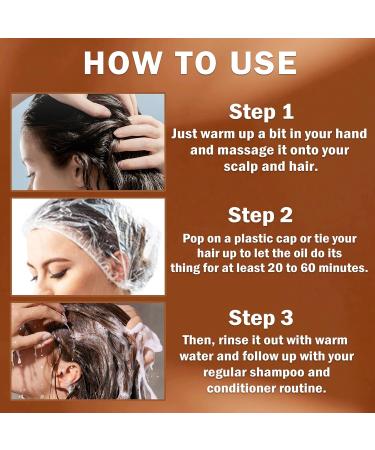 HOW TO USE

Step 1
Just warm up a bit in your hand and massage it onto your scalp and hair.

Step 2
Pop on a plastic cap or tie your hair up to let the oil do its thing for at least 20 to 60 minutes.

Step 3
Then, rinse it out with warm water and follow up with your regular shampoo and conditioner routine.