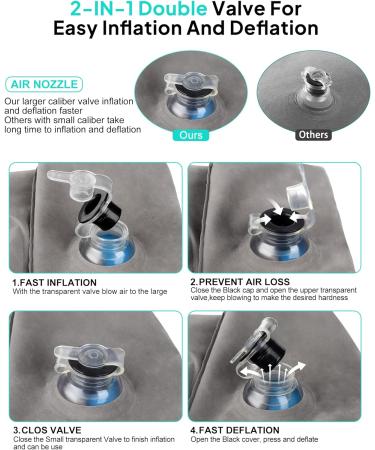 2-IN-1 Double Valve For Easy Inflation And Deflation

AIR NOZZLE

Our larger caliber valve inflation and deflation faster
Others with small caliber take long time to inflation and deflation

Ours

Others

1.FAST INFLATION
With the transparent valve blow air to the large

2.PREVENT AIR LOSS
Close the Black cap and open the upper transparent valve,keep blowing to make the desired hardness

3.CLOS VALVE
Close the Small transparent Valve to finish inflation and can be use

4.FAST DEFLATION
Open the Black cover, press and deflate